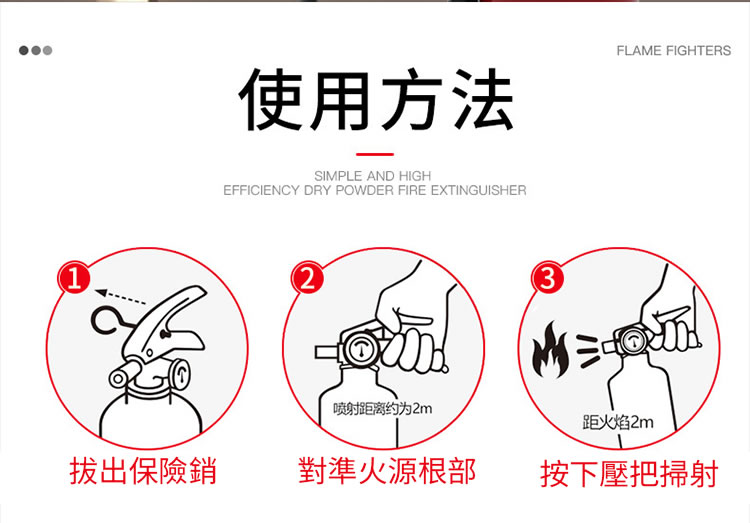 FLAME FIGHTERS

使用方法

SIMPLE AND HIGH
EFFICIENCY DRY POWDER FIRE EXTINGUISHER

1

拔出保險銷

2

喷射距离约为2m

對準火源根部

3

距火焰2m

按下壓把掃射