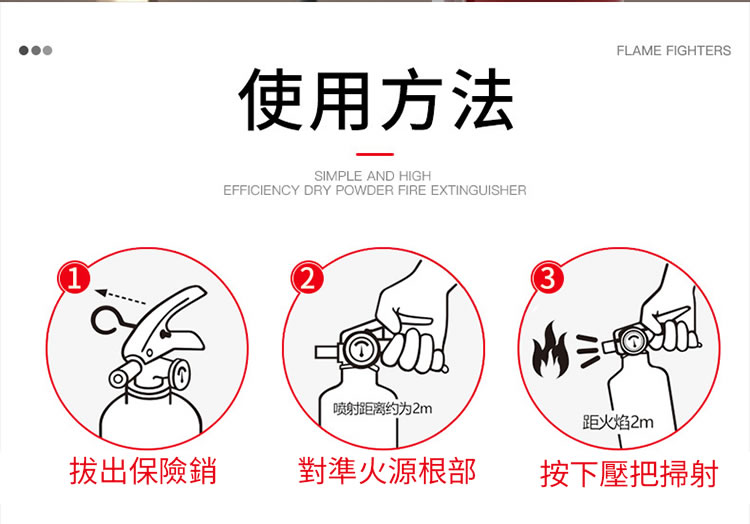 FLAME FIGHTERS

使用方法

SIMPLE AND HIGH
EFFICIENCY DRY POWDER FIRE EXTINGUISHER

1

拔出保險銷

2

喷射距离约为2m

對準火源根部

3

距火焰2m

按下壓把掃射