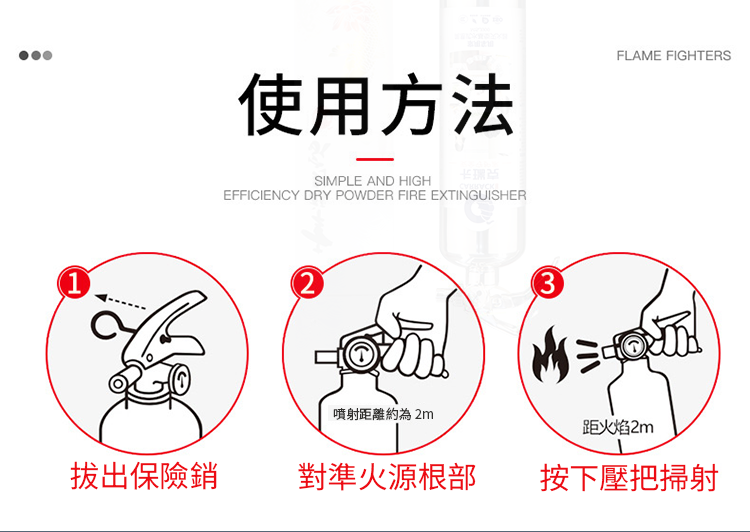 FLAME FIGHTERS

使用方法

SIMPLE AND HIGH EFFICIENCY DRY POWDER FIRE EXTINGUISHER

1
拔出保險銷

2
噴射距離約為 2m
對準火源根部

3
距火焰2m
按下壓把掃射